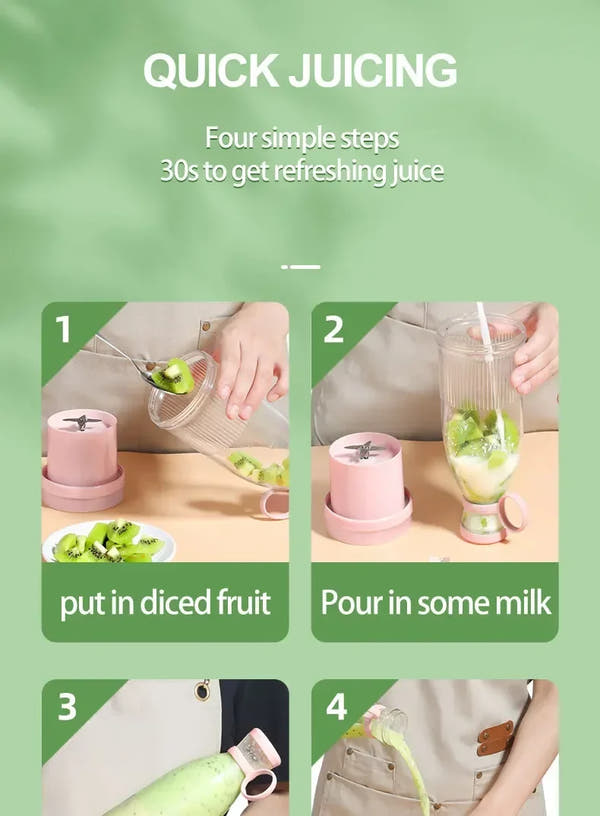 QUICK JUICING

Four simple steps
30s to get refreshing juice

1

put in diced fruit

2

Pour in some milk

3

4